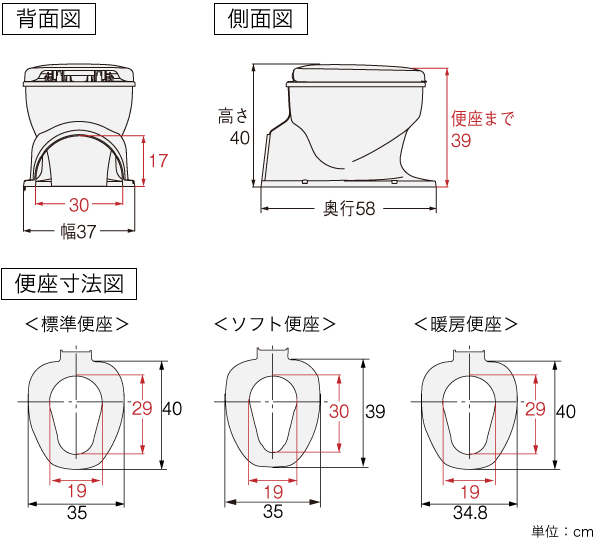 背面図

17

30

幅37

側面図

高さ
40

便座まで
39

奥行58

便座寸法図

＜標準便座＞

29

40

19

35

＜ソフト便座＞

30

39

19

35

＜暖房便座＞

29

40

19

34.8

単位：cm