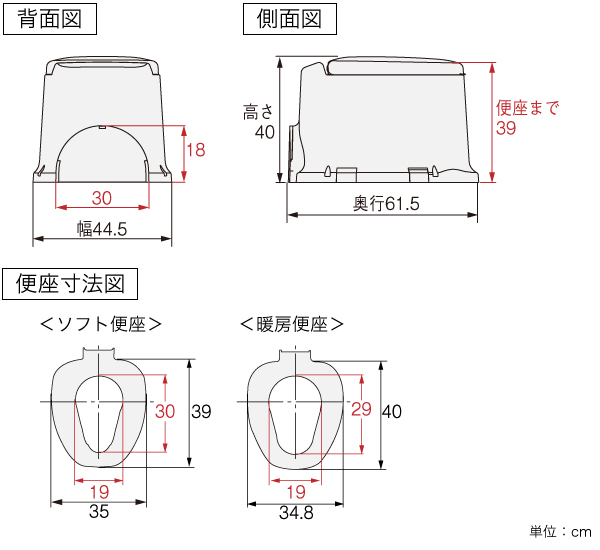 背面図

18

30

幅44.5

側面図

高さ
40

便座まで
39

奥行61.5

便座寸法図

＜ソフト便座＞

30

39

19

35

＜暖房便座＞

29

40

19

34.8

単位：cm