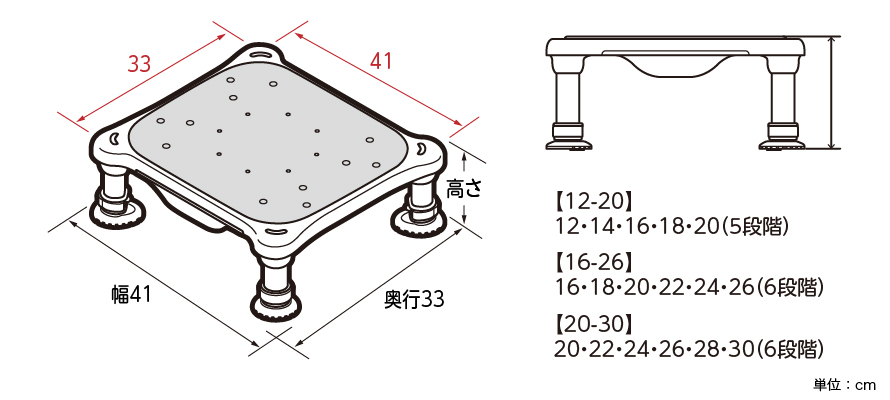 33

41

高さ

幅41

奥行33

【12-20】
12・14・16・18・20(5段階)

【16-26】
16・18・20・22・24・26(6段階)

【20-30】
20・22・24・26・28・30(6段階)

単位：cm