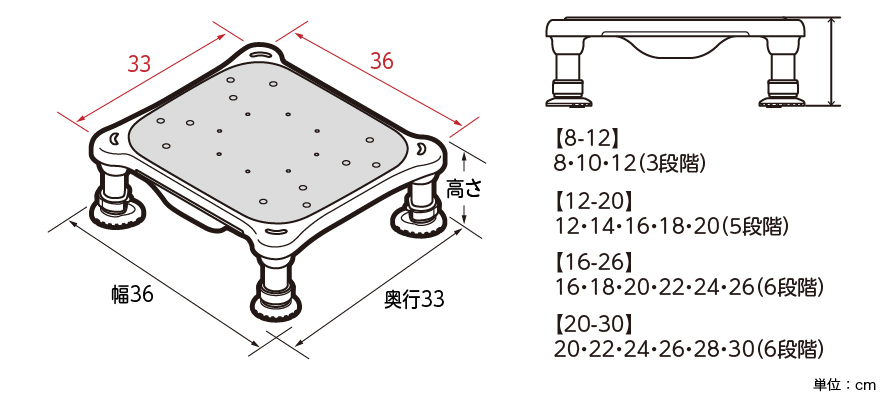 33

36

高さ

幅36

奥行33

【8-12】
8・10・12(3段階)

【12-20】
12・14・16・18・20(5段階)

【16-26】
16・18・20・22・24・26(6段階)

【20-30】
20・22・24・26・28・30(6段階)

単位:cm