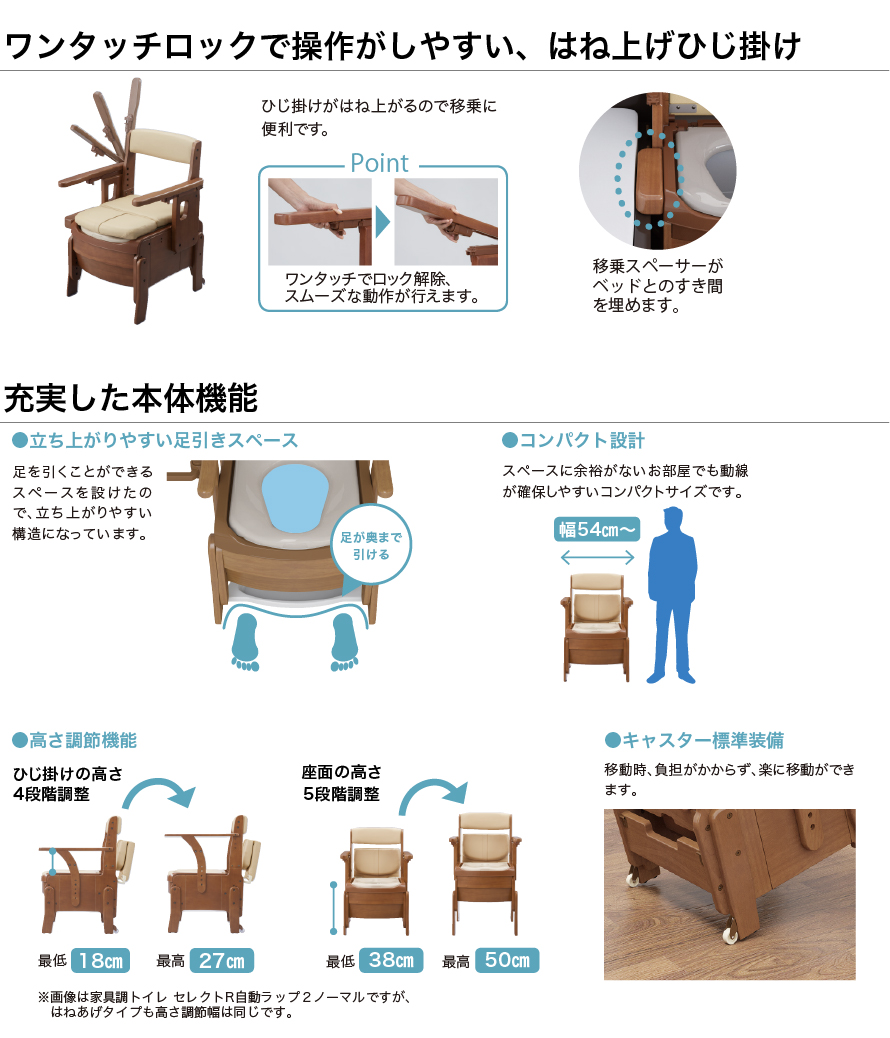 ワンタッチロックで操作がしやすい、はね上げひじ掛け

ひじ掛けがはね上がるので移乗に便利です。

Point

ワンタッチでロック解除、スムーズな動作が行えます。

移乗スペーサーがベッドとのすき間を埋めます。

充実した本体機能

●立ち上がりやすい足引きスペース

足を引くことができるスペースを設けたので、立ち上がりやすい構造になっています。

足が奥まで引ける

●コンパクト設計

スペースに余裕がないお部屋でも動線が確保しやすいコンパクトサイズです。

幅54㎝～

●高さ調節機能

ひじ掛けの高さ 4段階調整

最低 18㎝　最高 27㎝

座面の高さ 5段階調整

最低 38㎝　最高 50㎝

※画像は家具調トイレ セレクトR自動ラップ２ノーマルですが、はねあげタイプも高さ調節幅は同じです。

●キャスター標準装備

移動時、負担がかからず、楽に移動ができます。